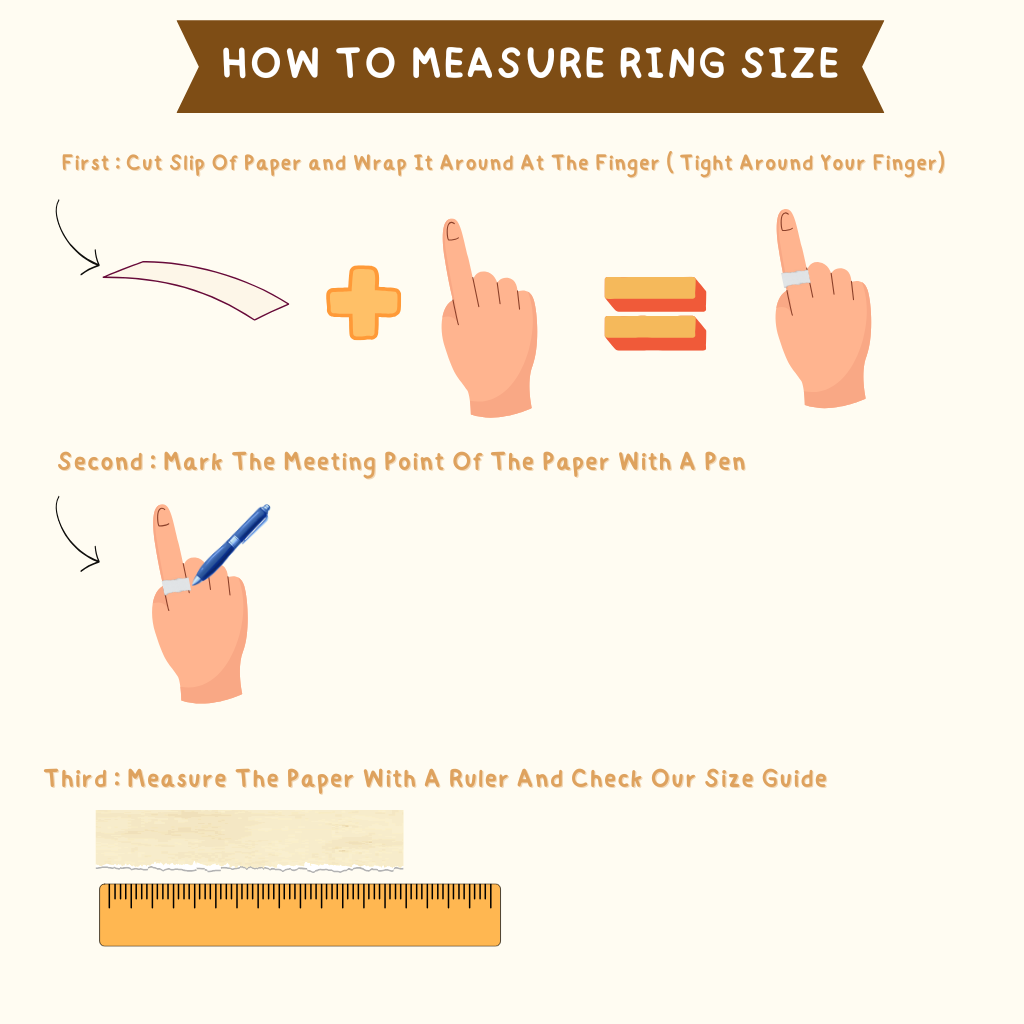 HOW TO MEASURE RING SIZE

First : Cut Slip Of Paper and Wrap It Around At The Finger ( Tight Around Your Finger)

Second : Mark The Meeting Point Of The Paper With A Pen

Third : Measure The Paper With A Ruler And Check Our Size Guide